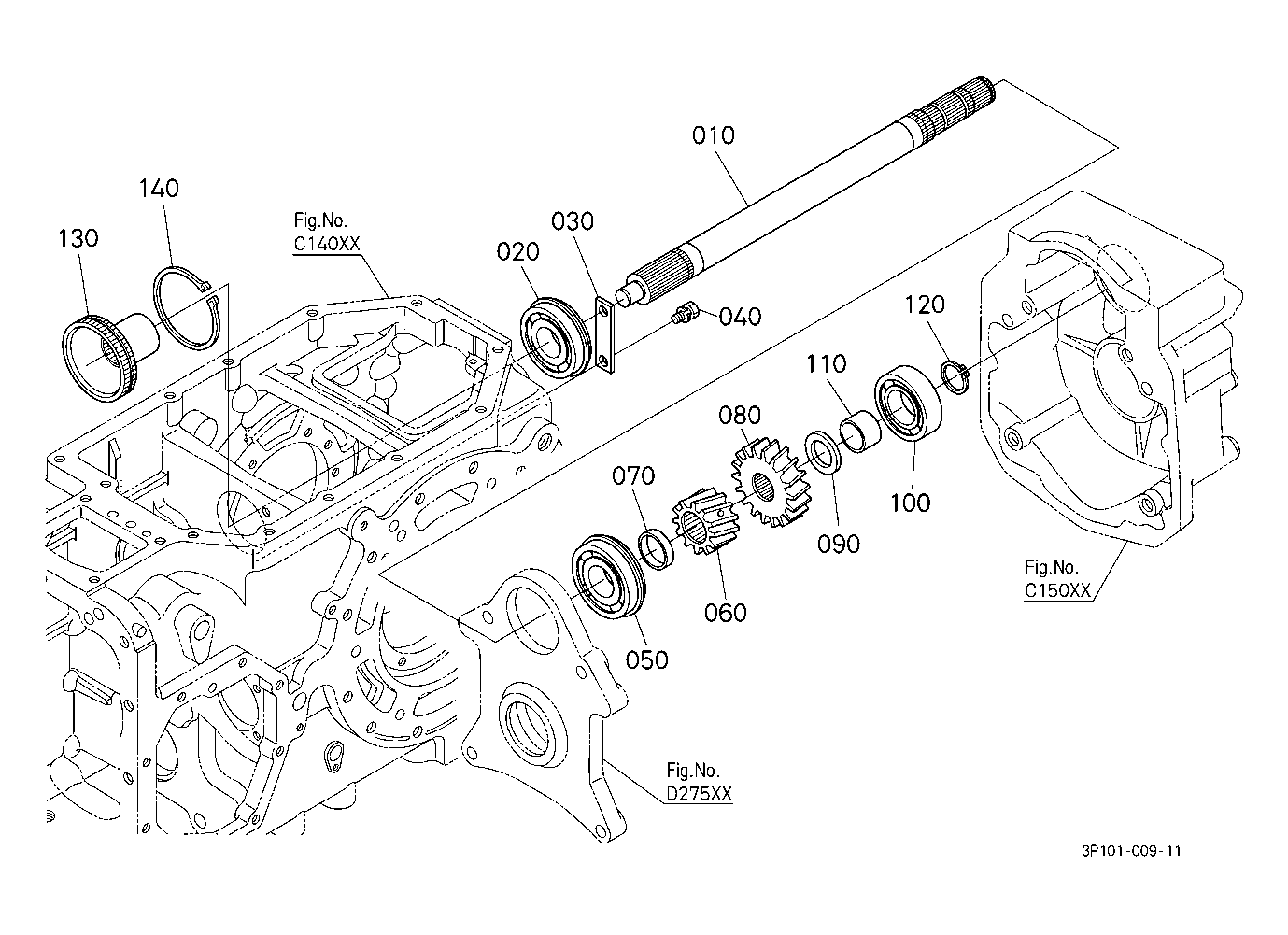 010

140

130

Fig.No.
C140XX

030

020

040

120

110

080

070

100

090

060

050

Fig.No.
C150XX

Fig.No.
D275XX

3P101-009-11